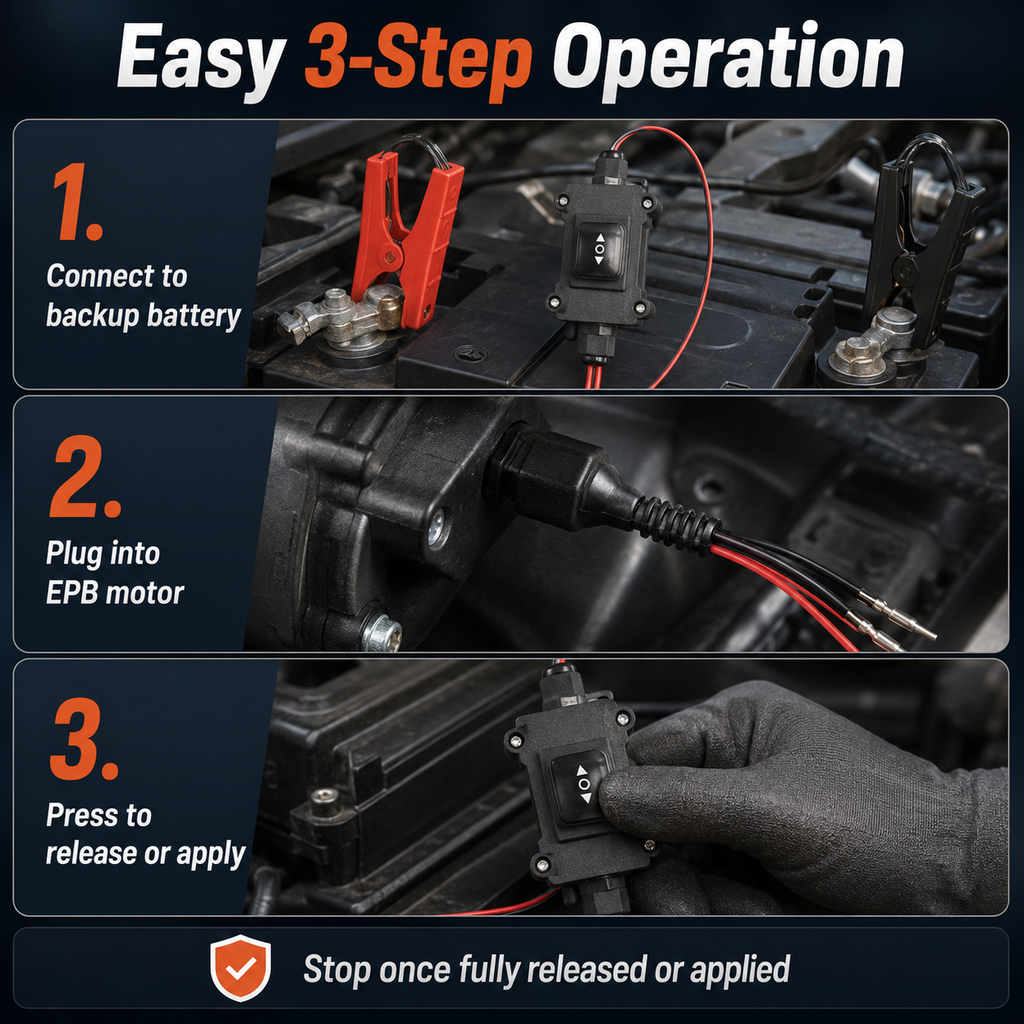 Easy 3-Step Operation

1.
Connect to backup battery

2.
Plug into EPB motor

3.
Press to release or apply

Stop once fully released or applied