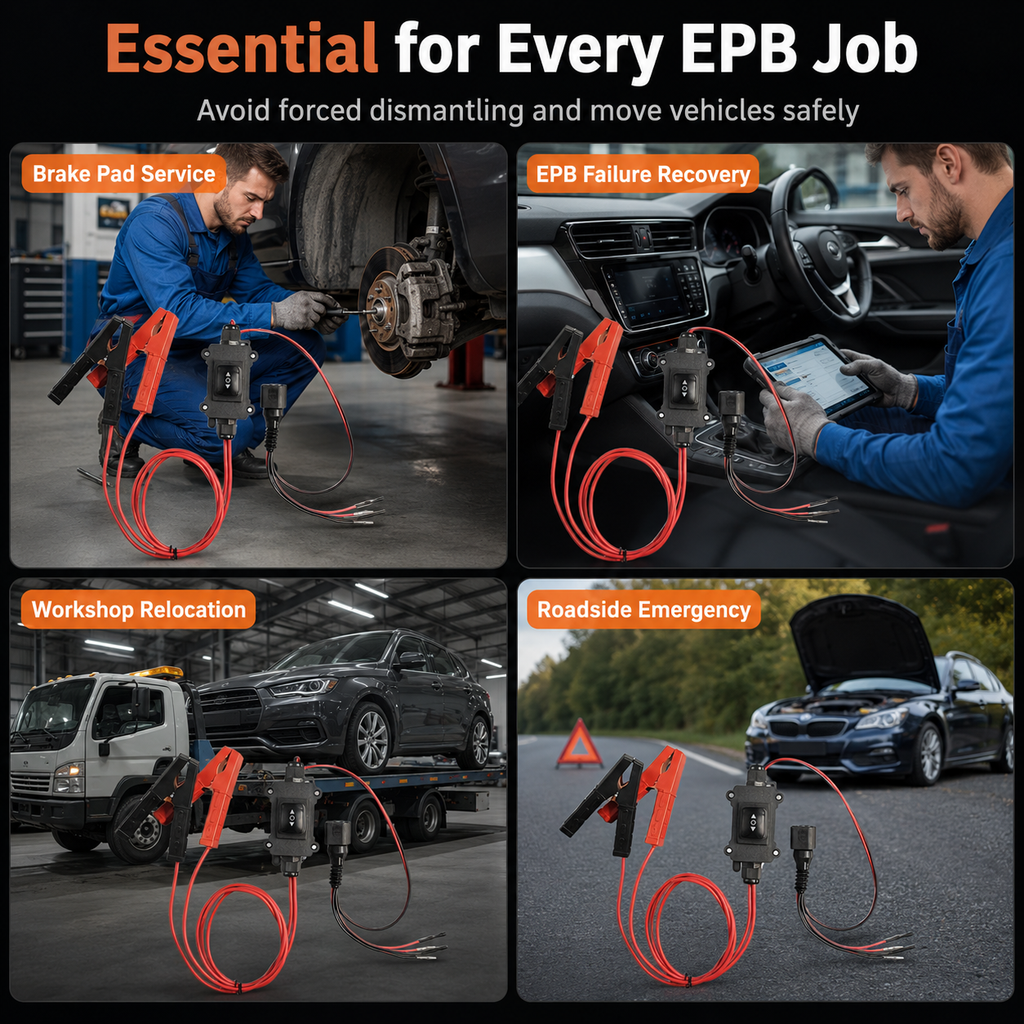 Essential for Every EPB Job

Avoid forced dismantling and move vehicles safely

Brake Pad Service

EPB Failure Recovery

Workshop Relocation

Roadside Emergency