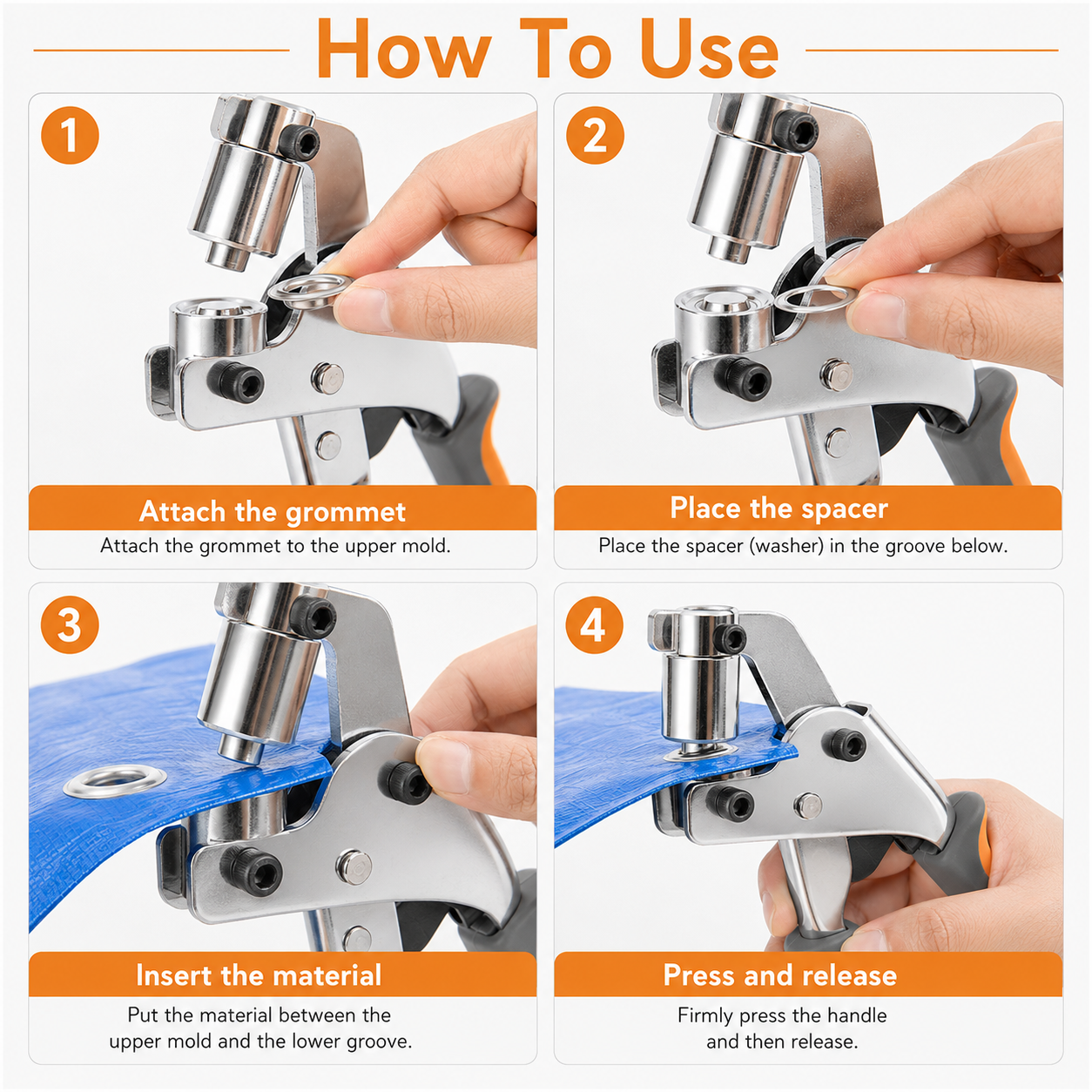 How To Use

1

Attach the grommet

Attach the grommet to the upper mold.

2

Place the spacer

Place the spacer (washer) in the groove below.

3

Insert the material

Put the material between the upper mold and the lower groove.

4

Press and release

Firmly press the handle and then release.