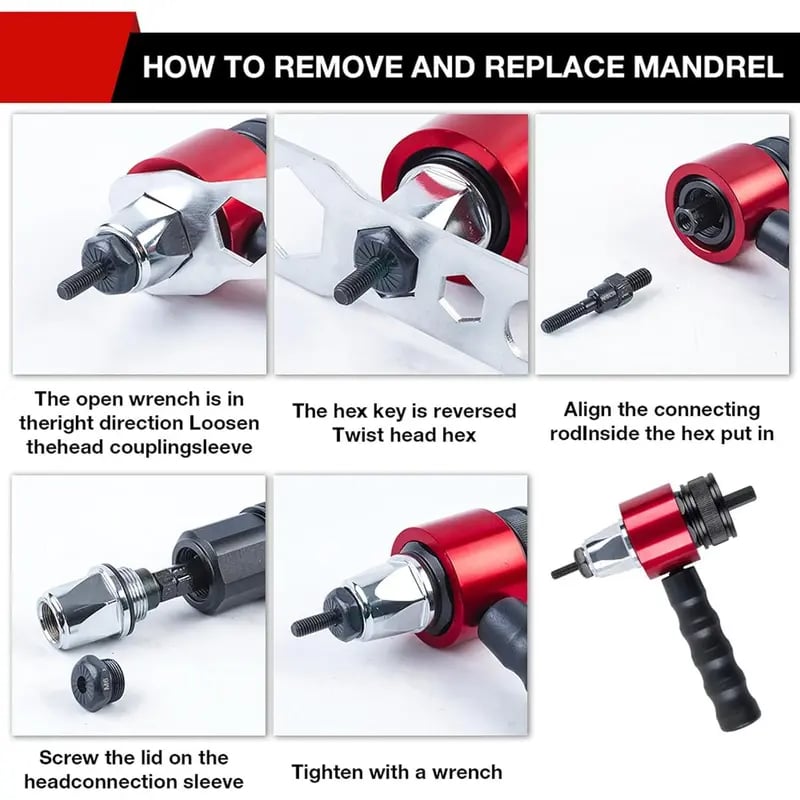 HOW TO REMOVE AND REPLACE MANDREL

The open wrench is in theright direction Loosen thehead couplingsleeve

The hex key is reversed Twist head hex

Align the connecting rodInside the hex put in

Screw the lid on the headconnection sleeve

Tighten with a wrench