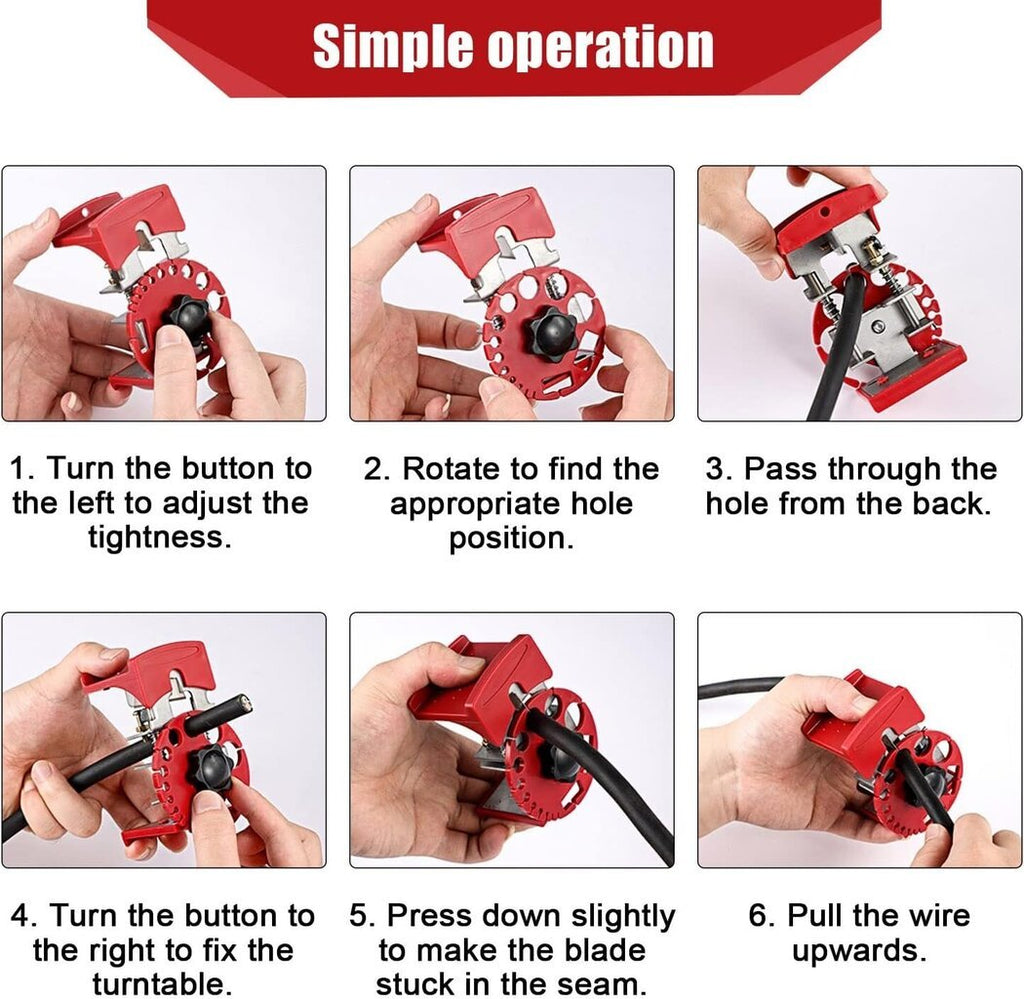 Simple operation

1. Turn the button to the left to adjust the tightness.

2. Rotate to find the appropriate hole position.

3. Pass through the hole from the back.

4. Turn the button to the right to fix the turntable.

5. Press down slightly to make the blade stuck in the seam.

6. Pull the wire upwards.