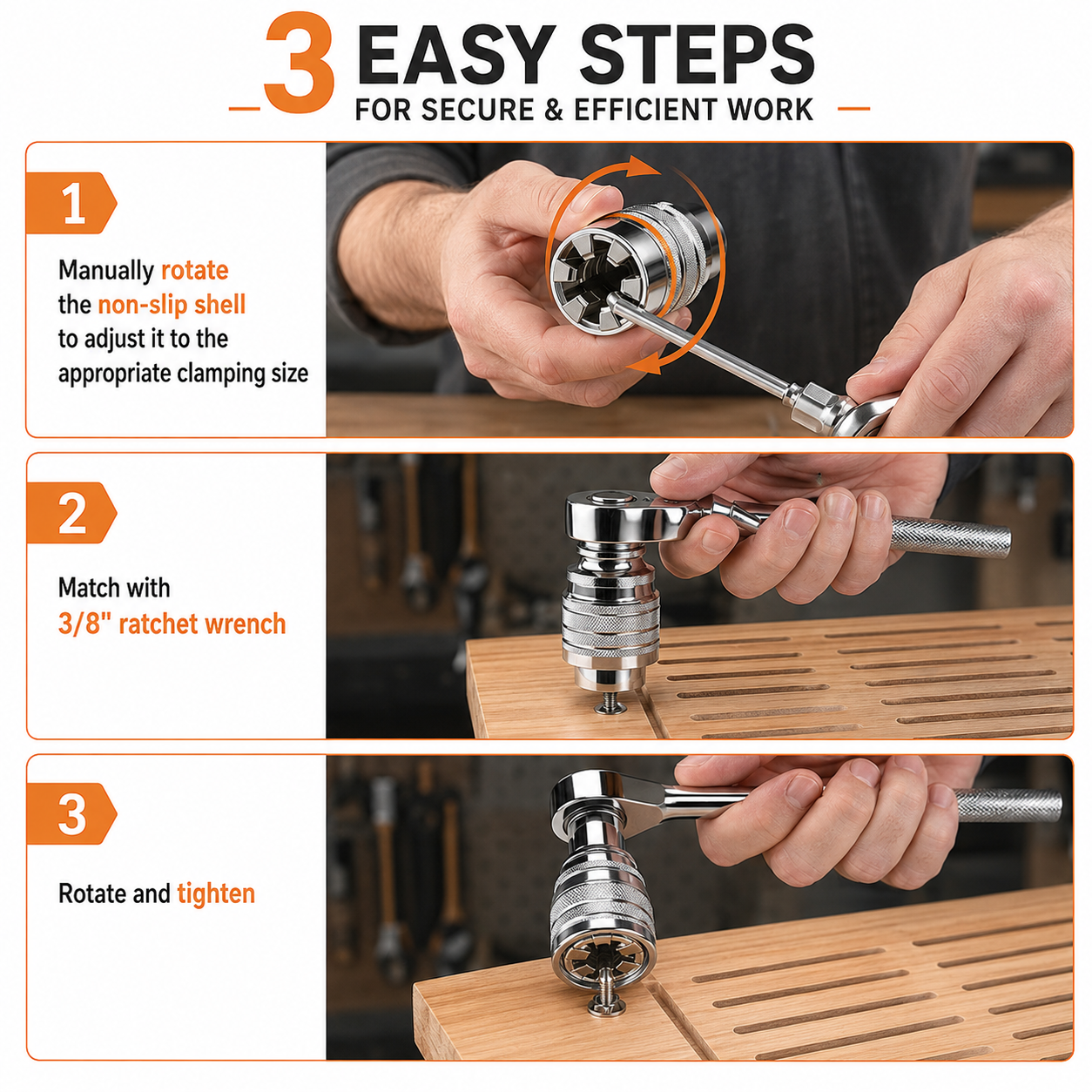 3 EASY STEPS
FOR SECURE & EFFICIENT WORK

1

Manually rotate the non-slip shell to adjust it to the appropriate clamping size

2

Match with 3/8" ratchet wrench

3

Rotate and tighten